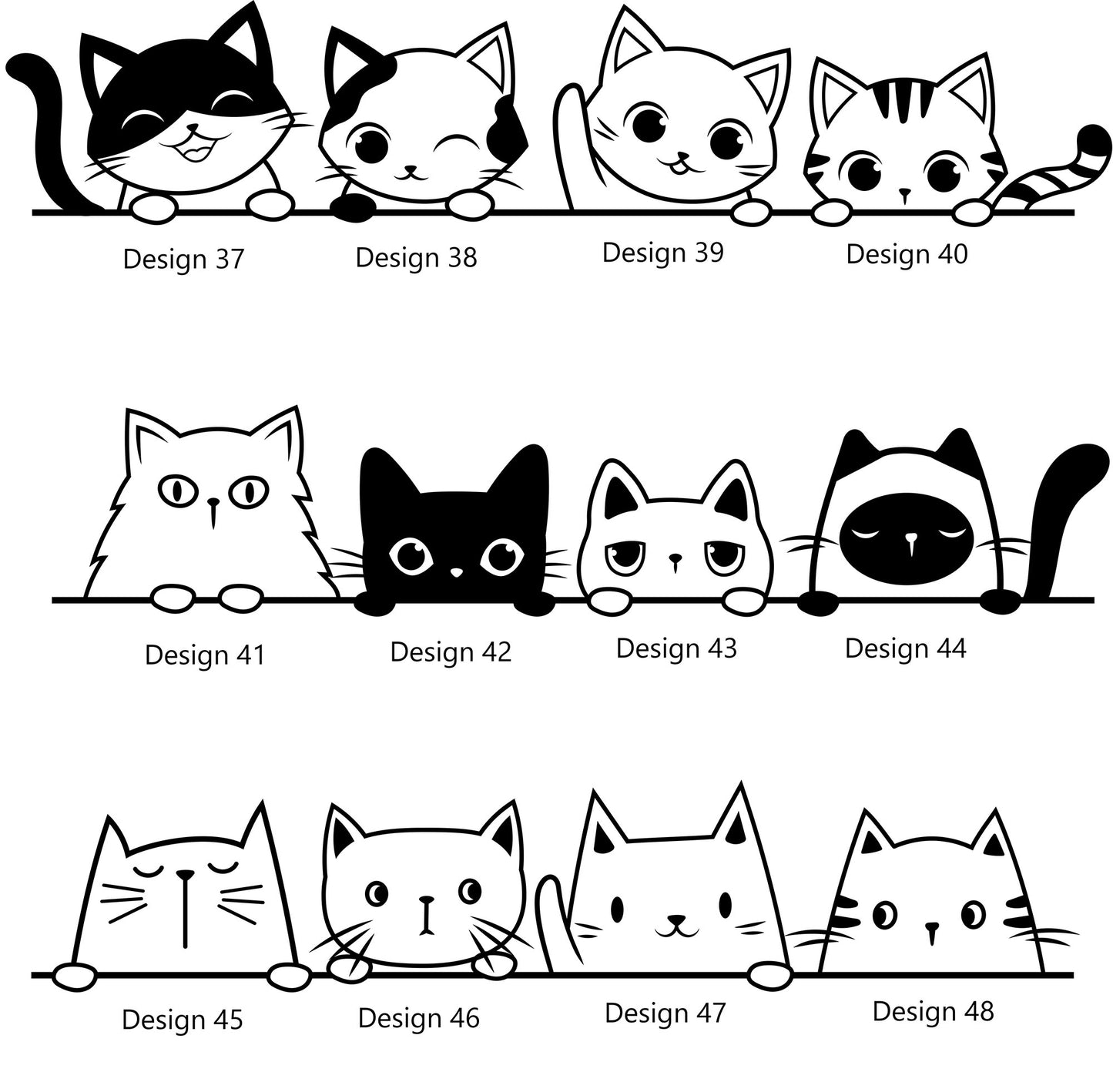 Design 37 Design 38 Design 39 Design 40

Design 41 Design 42 Design 43 Design 44

Design 45 Design 46 Design 47 Design 48